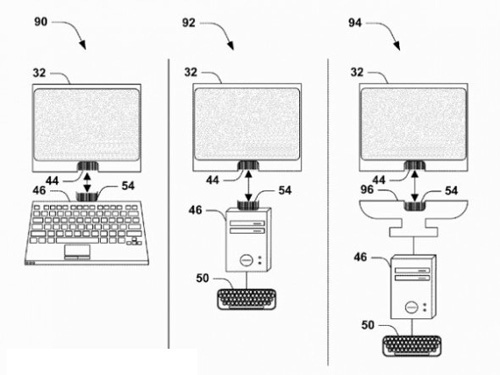 90
32
44
46
54

92
32
44
54
46
50

94
32
44
96
54
46
50